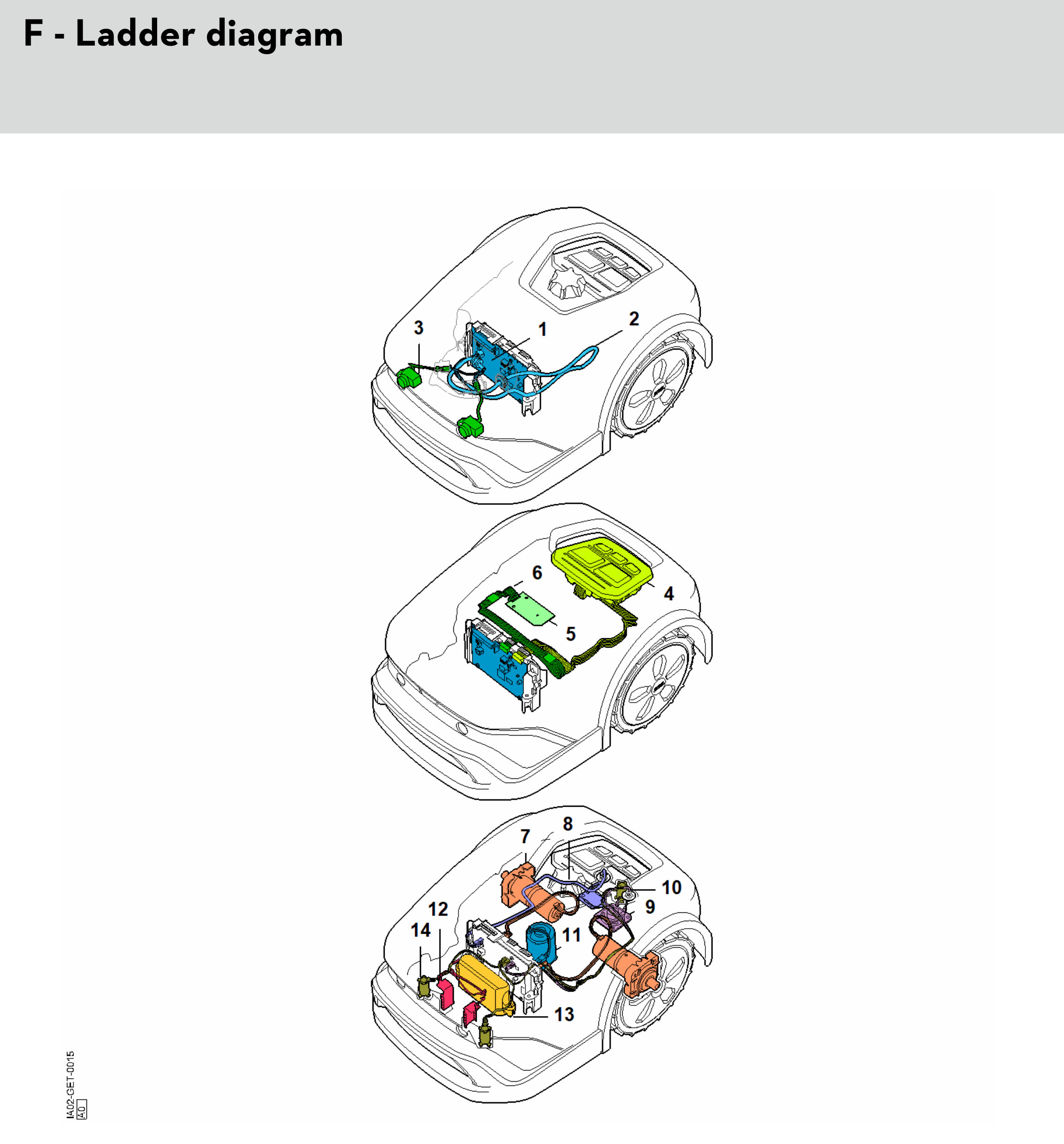 F - Ladder diagram

3
1
2

6
4
5

7
8
10
9
12
14
11
13

IA02-GET-0015
A0